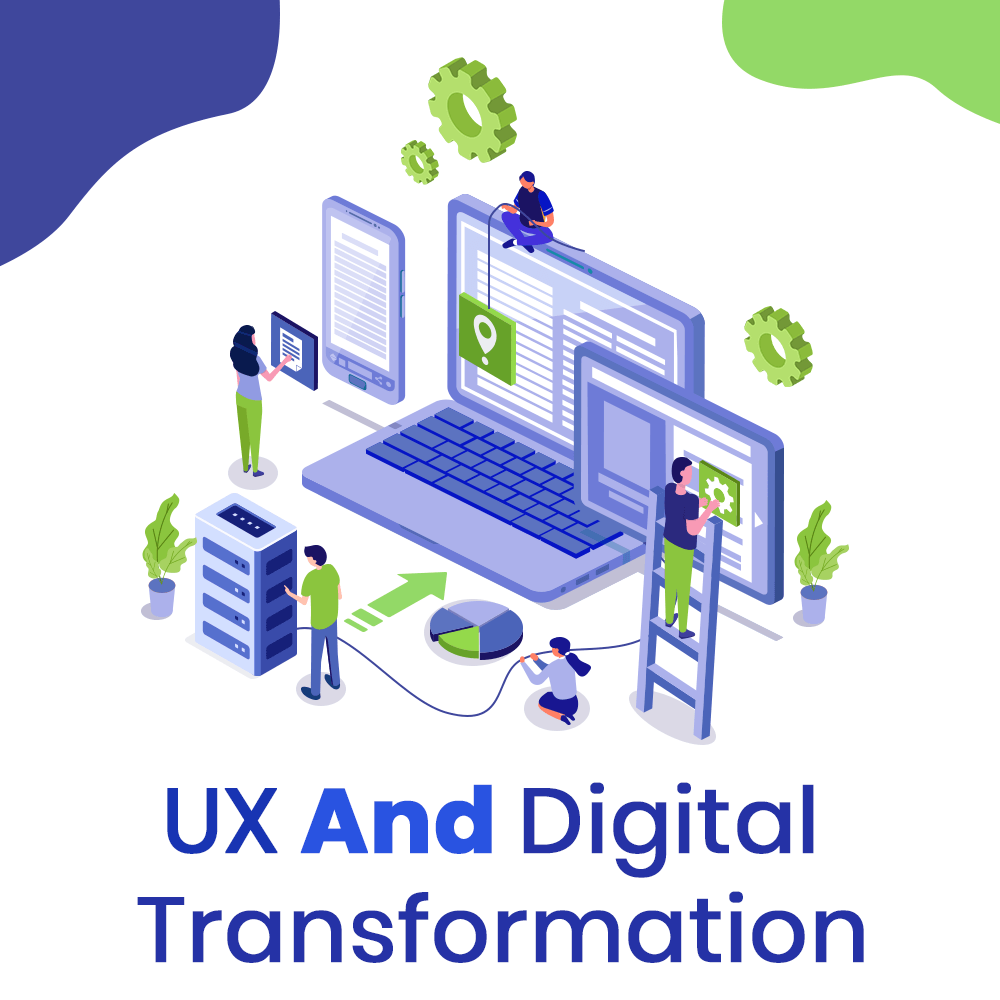 UX And Digital Transformation